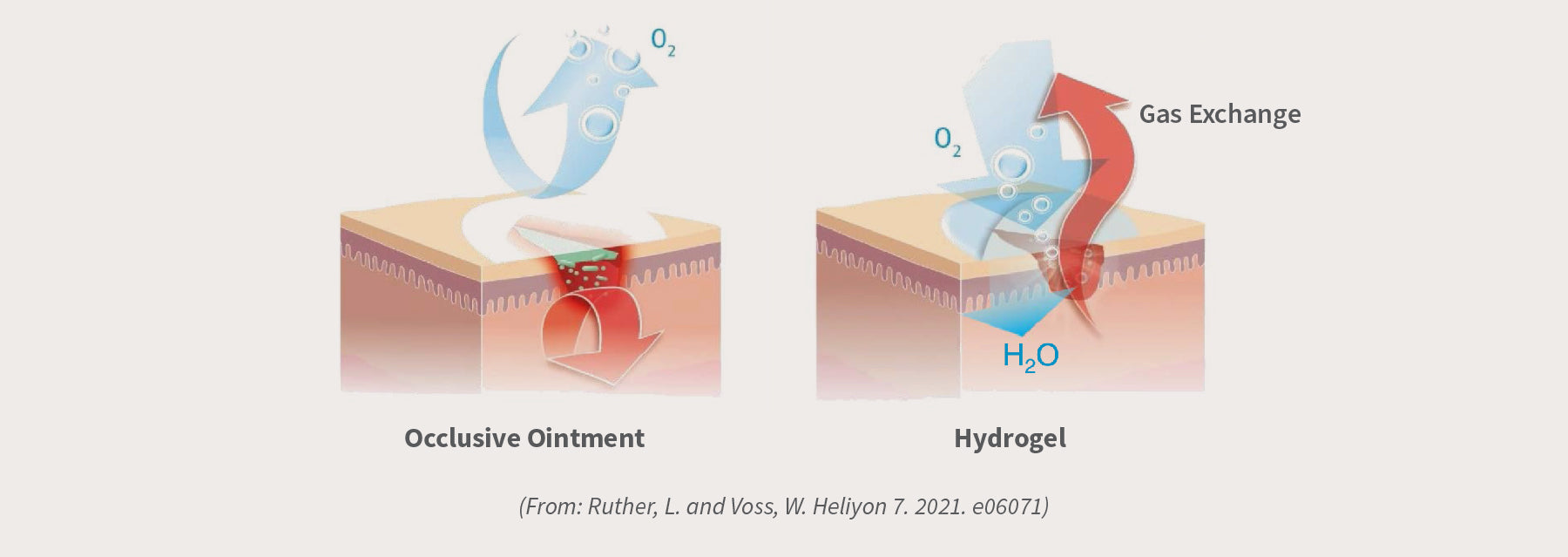 $O_2$

Occlusive Ointment

$O_2$

Gas Exchange

$H_2O$

Hydrogel

(From: Ruther, L. and Voss, W. Heliyon 7. 2021. e06071)