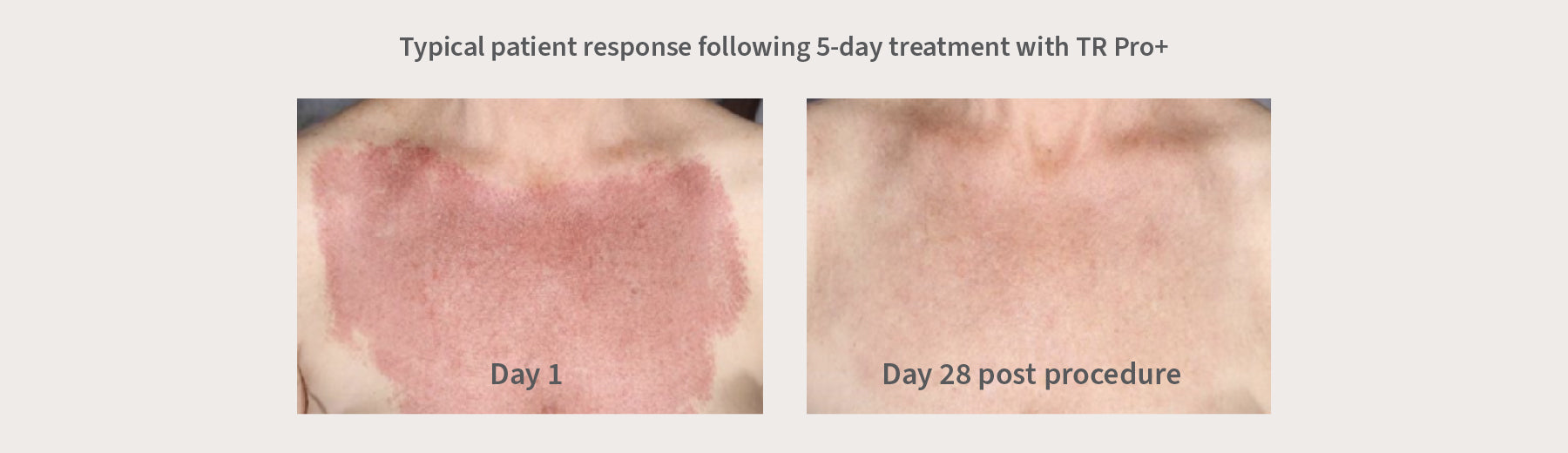 Typical patient response following 5-day treatment with TR Pro+

Day 1

Day 28 post procedure