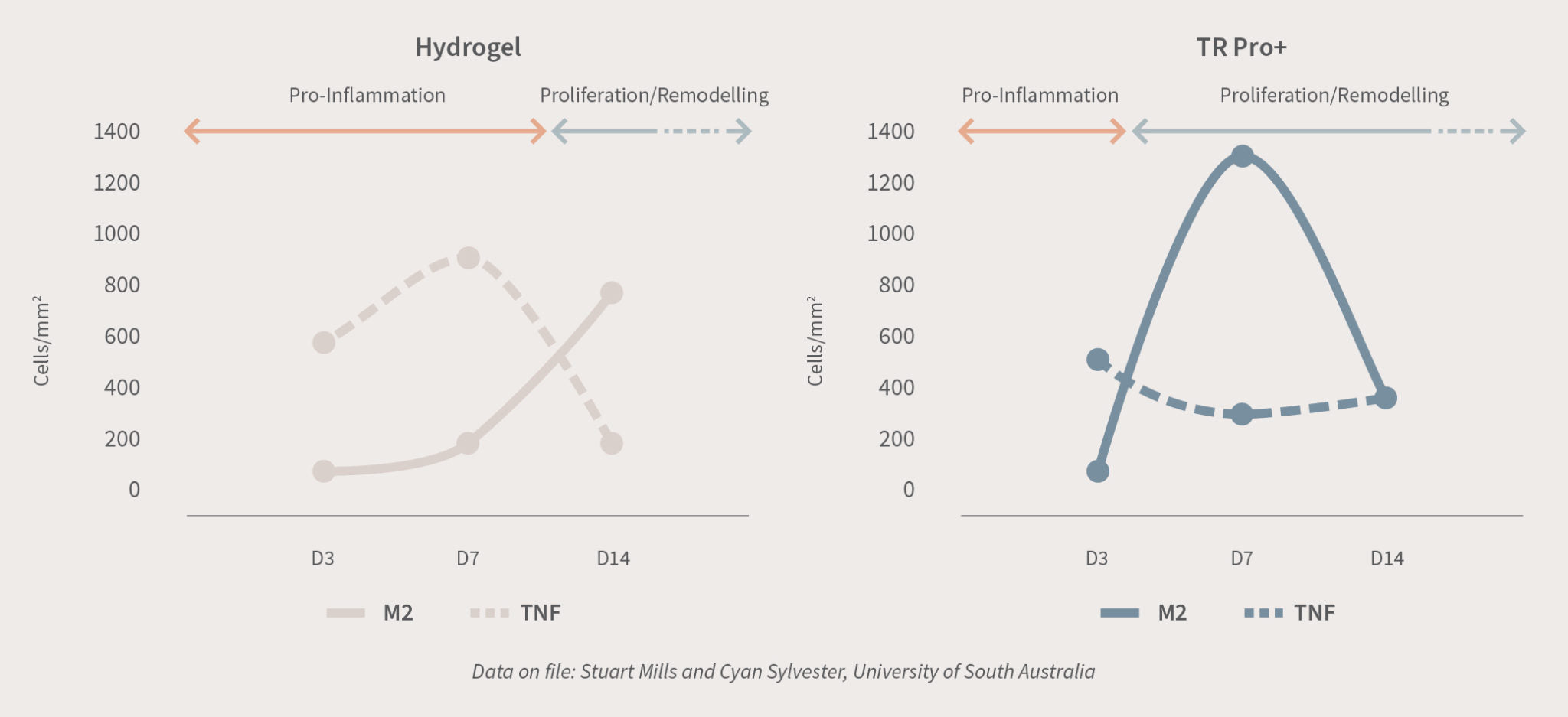 Hydrogel

Pro-Inflammation

Proliferation/Remodelling

1400
1200
1000
800
600
400
200
0

Cells/mm$^2$

D3
D7
D14

M2
TNF

TR Pro+

Pro-Inflammation

Proliferation/Remodelling

1400
1200
1000
800
600
400
200
0

Cells/mm$^2$

D3
D7
D14

M2
TNF

Data on file: Stuart Mills and Cyan Sylvester, University of South Australia