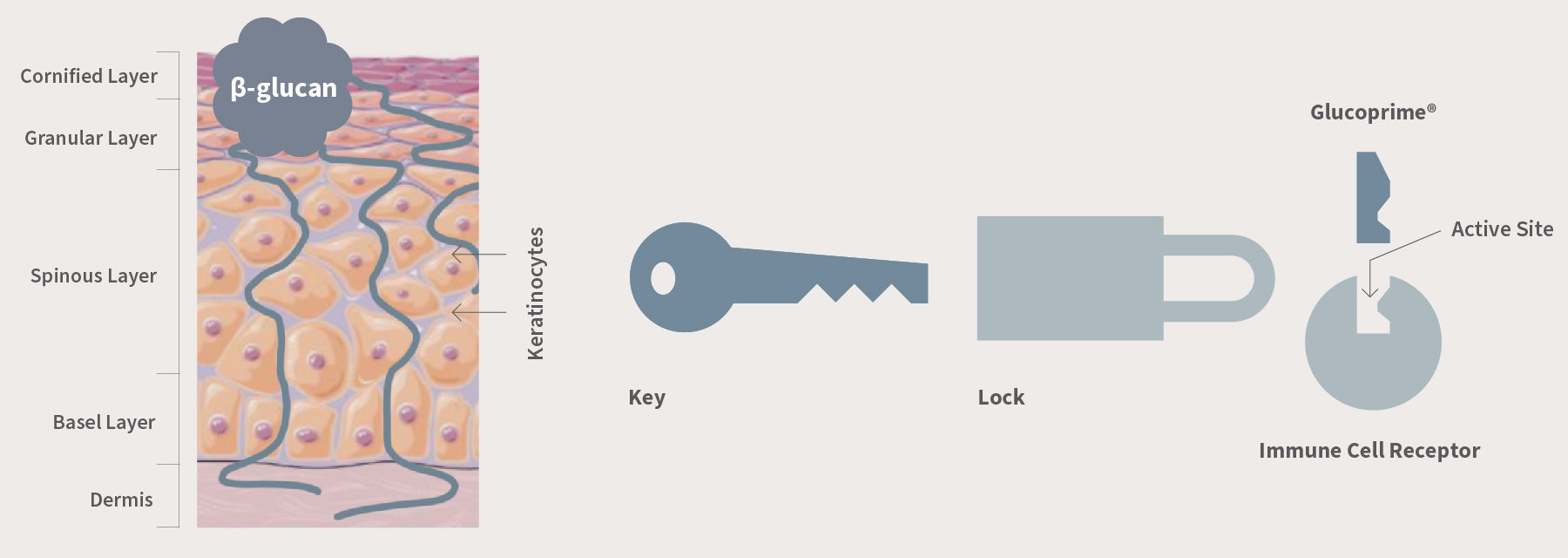 Cornified Layer
Granular Layer
Spinous Layer
Basel Layer
Dermis

β-glucan

Keratinocytes

Key

Lock

Glucoprime®

Active Site

Immune Cell Receptor